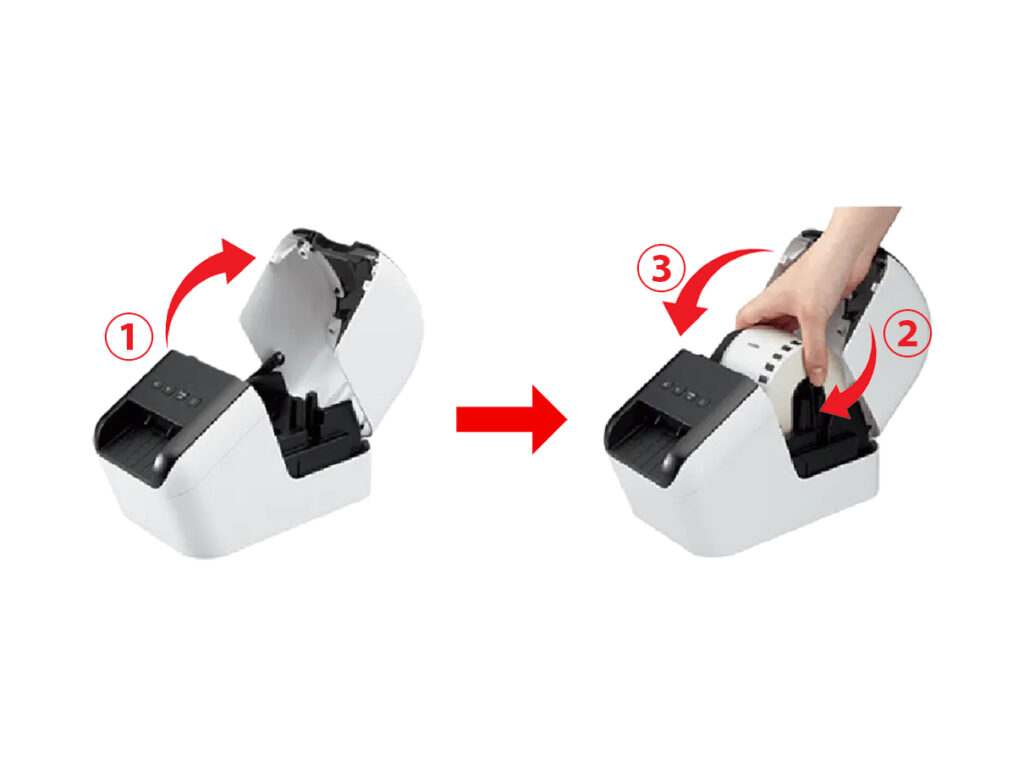 ①

③

②