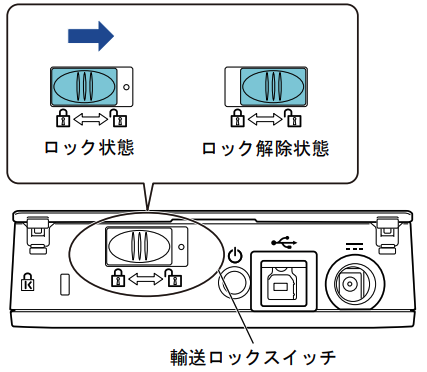 ロック状態

ロック解除状態

輸送ロックスイッチ