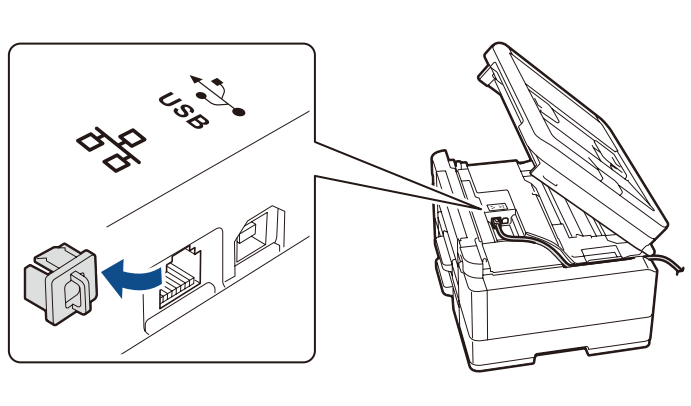 USB