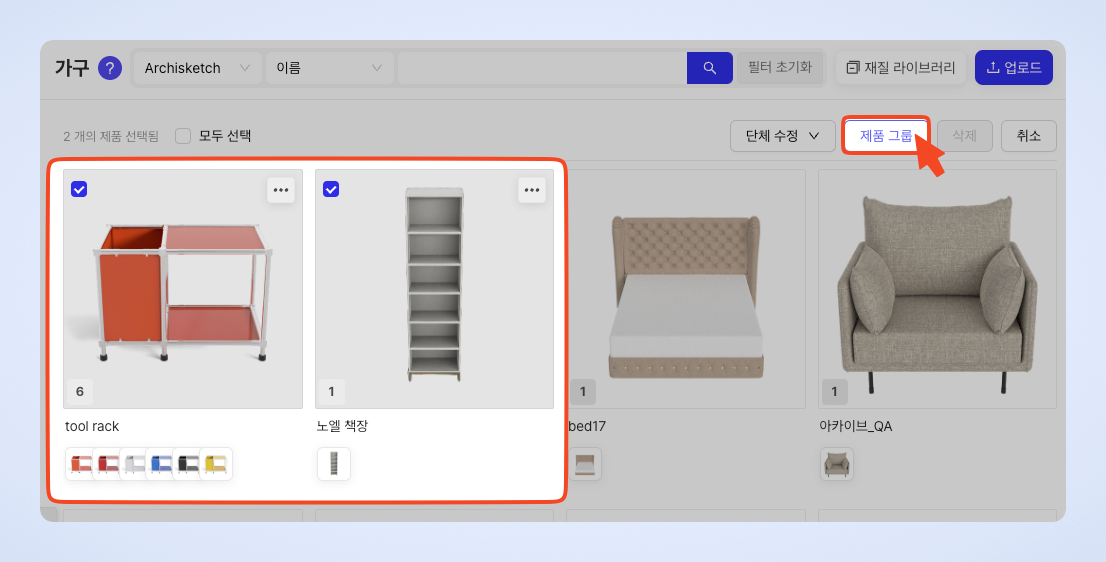 가구 ?
Archisketch
이름
필터 초기화
재질 라이브러리
업로드

2 개의 제품 선택됨
모두 선택
단체 수정
제품 그룹
삭제
취소

6
tool rack

1
노엘 책장

1
bed17

1
아카이브_QA